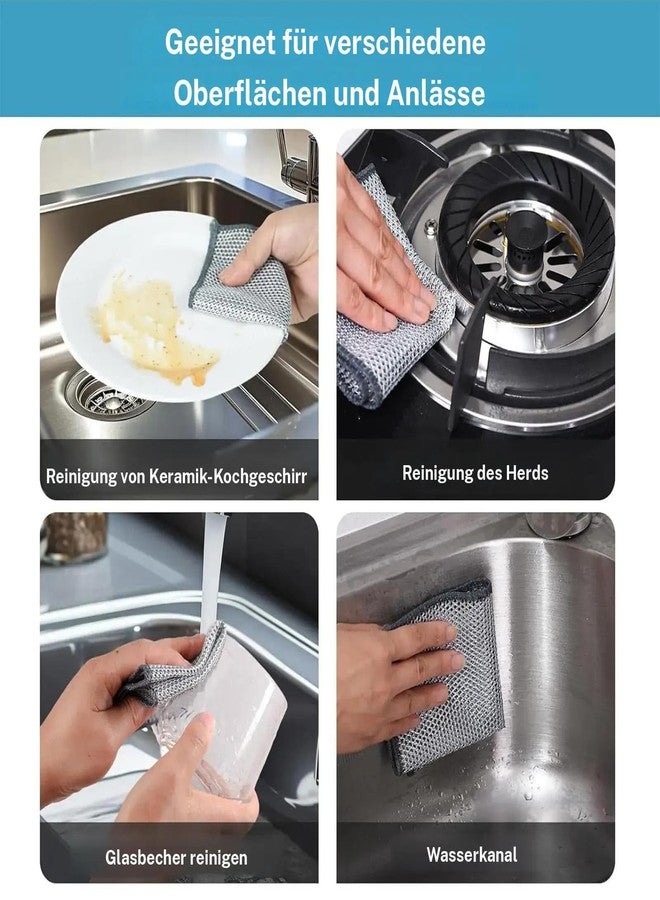 Geeignet für verschiedene Oberflächen und Anlässe

Reinigung von Keramik-Kochgeschirr

Reinigung des Herds

Glasbecher reinigen

Wasserkanal